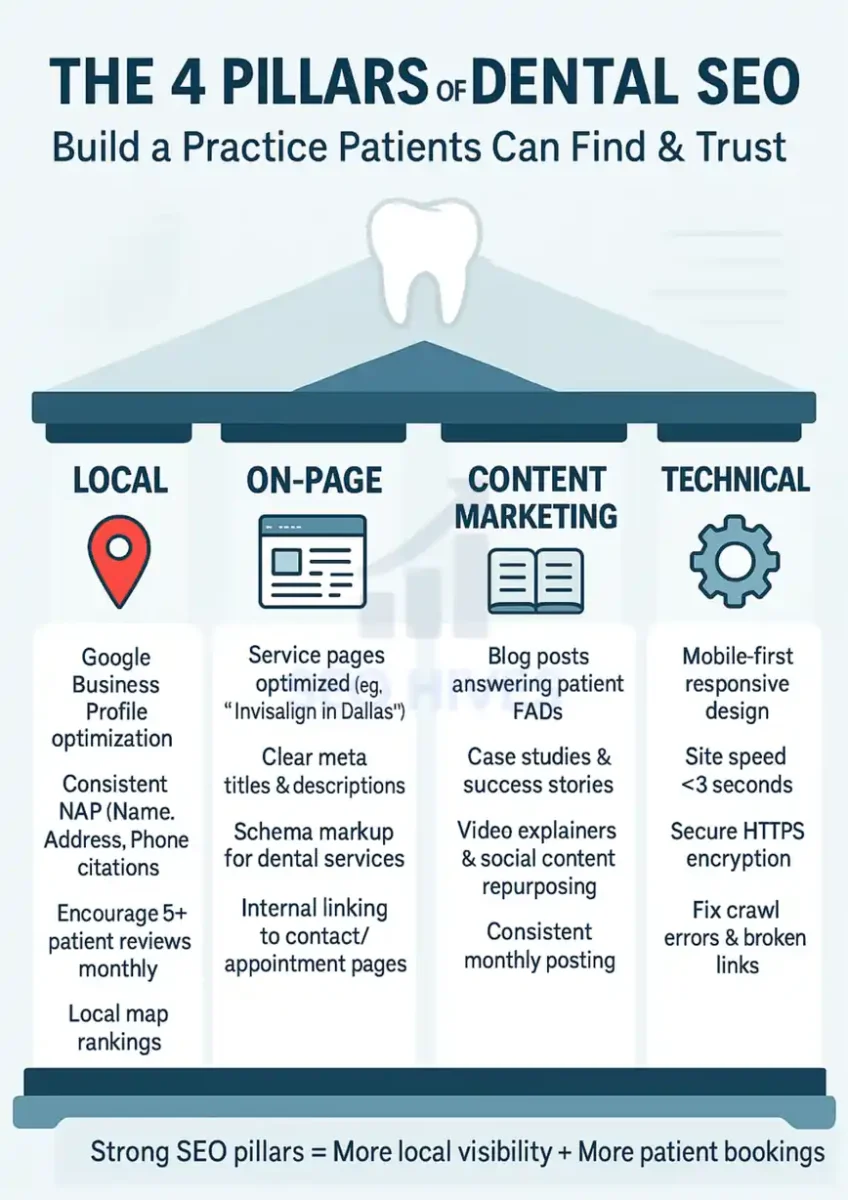 THE 4 PILLARS OF DENTAL SEO
Build a Practice Patients Can Find & Trust

LOCAL

Google Business Profile optimization

Consistent NAP (Name. Address, Phone citations

Encourage 5+ patient reviews monthly

Local map rankings

ON-PAGE

Service pages optimized (eg, "Invisalign in Dallas")

Clear meta titles & descriptions

Schema markup for dental services

Internal linking to contact/ appointment pages

CONTENT MARKETING

Blog posts answering patient FADs

Case studies & success stories

Video explainers & social content repurposing

Consistent monthly posting

TECHNICAL

Mobile-first responsive design

Site speed <3 seconds

Secure HTTPS encryption

Fix crawl errors & broken links

Strong SEO pillars = More local visibility + More patient bookings